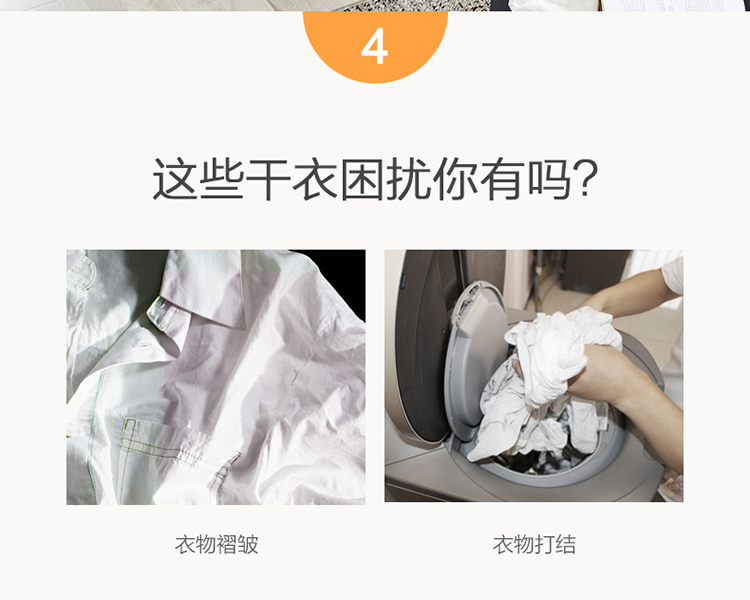 4

这些干衣困扰你有吗?

衣物褶皱

衣物打结