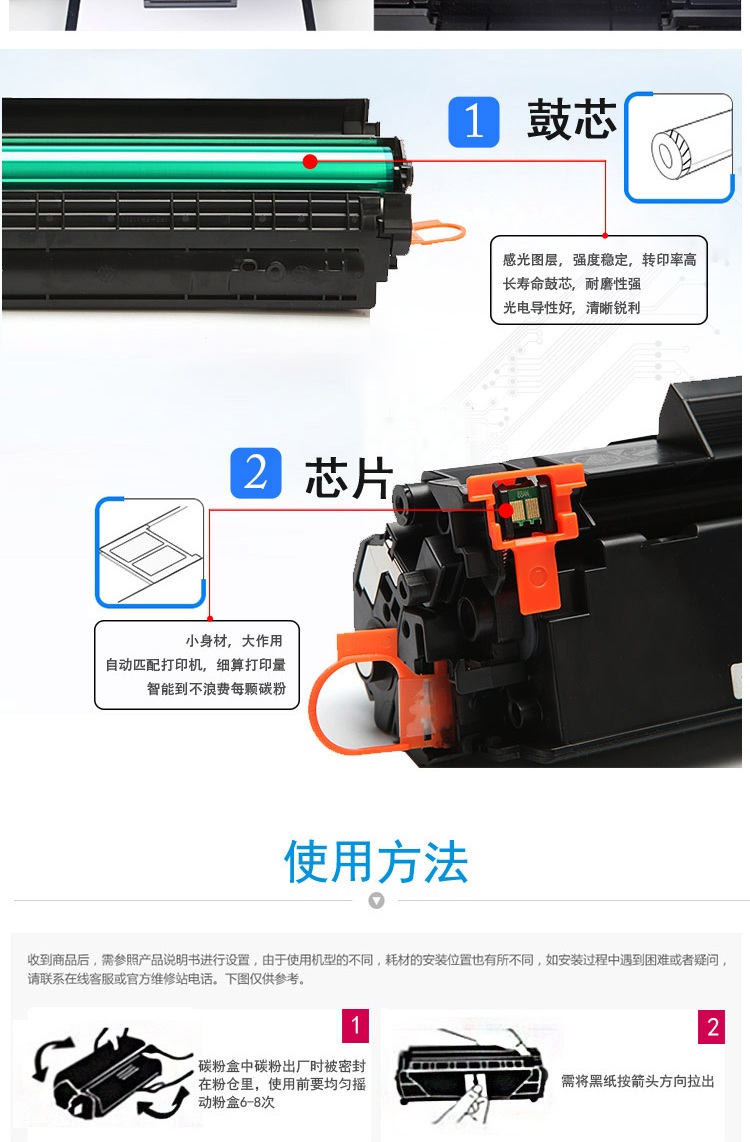 1 鼓芯

感光图层，强度稳定，转印率高
长寿命鼓芯，耐磨性强
光电导性好，清晰锐利

2 芯片

小身材，大作用
自动匹配打印机，细算打印量
智能到不浪费每颗碳粉

使用方法

收到商品后，需参照产品说明书进行设置，由于使用机型的不同，耗材的安装位置也有所不同，如安装过程中遇到困难或者疑问，请联系在线客服或官方维修站电话。下图仅供参考。

1
碳粉盒中碳粉出厂时被密封在粉仓里，使用前要均匀摇动粉盒6-8次

2
需将黑纸按箭头方向拉出