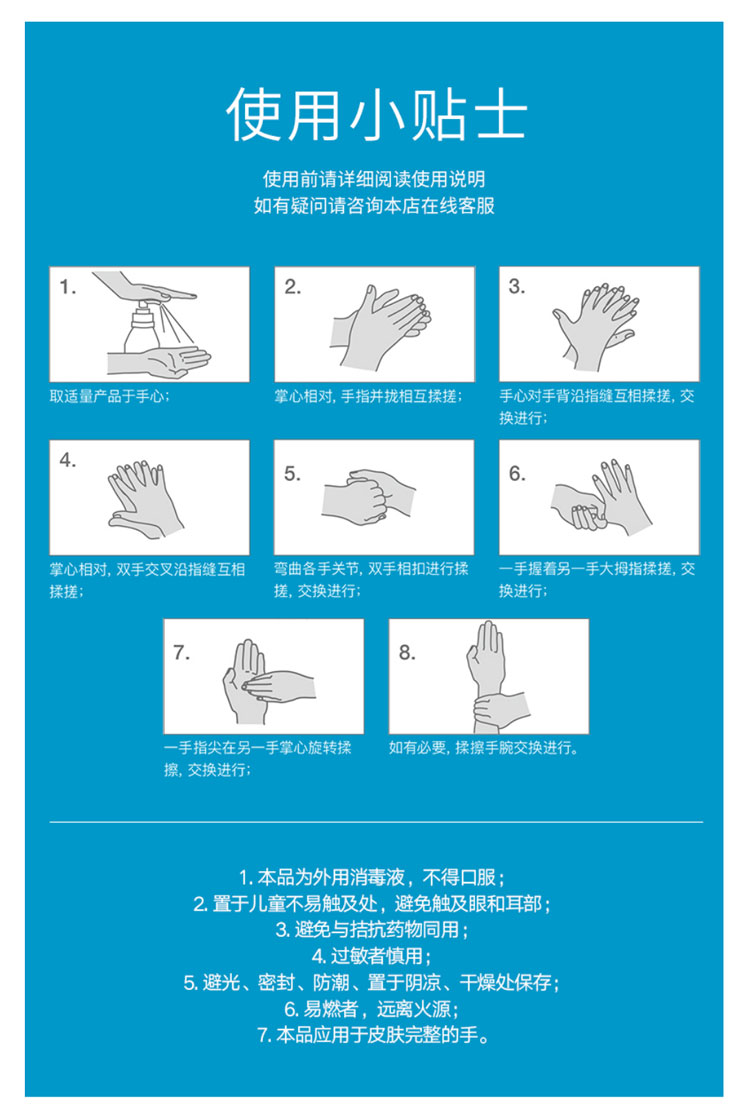 使用小贴士

使用前请详细阅读使用说明
如有疑问请咨询本店在线客服

1.
取适量产品于手心；

2.
掌心相对，手指并拢相互揉搓；

3.
手心对手背沿指缝互相揉搓，交换进行；

4.
掌心相对，双手交叉沿指缝互相揉搓；

5.
弯曲各手关节，双手相扣进行揉搓，交换进行；

6.
一手握着另一手大拇指揉搓，交换进行；

7.
一手指尖在另一手掌心旋转揉擦，交换进行；

8.
如有必要，揉擦手腕交换进行。

1. 本品为外用消毒液，不得口服；
2. 置于儿童不易触及处，避免触及眼和耳部；
3. 避免与拮抗药物同用；
4. 过敏者慎用；
5. 避光、密封、防潮、置于阴凉、干燥处保存；
6. 易燃者，远离火源；
7. 本品应用于皮肤完整的手。