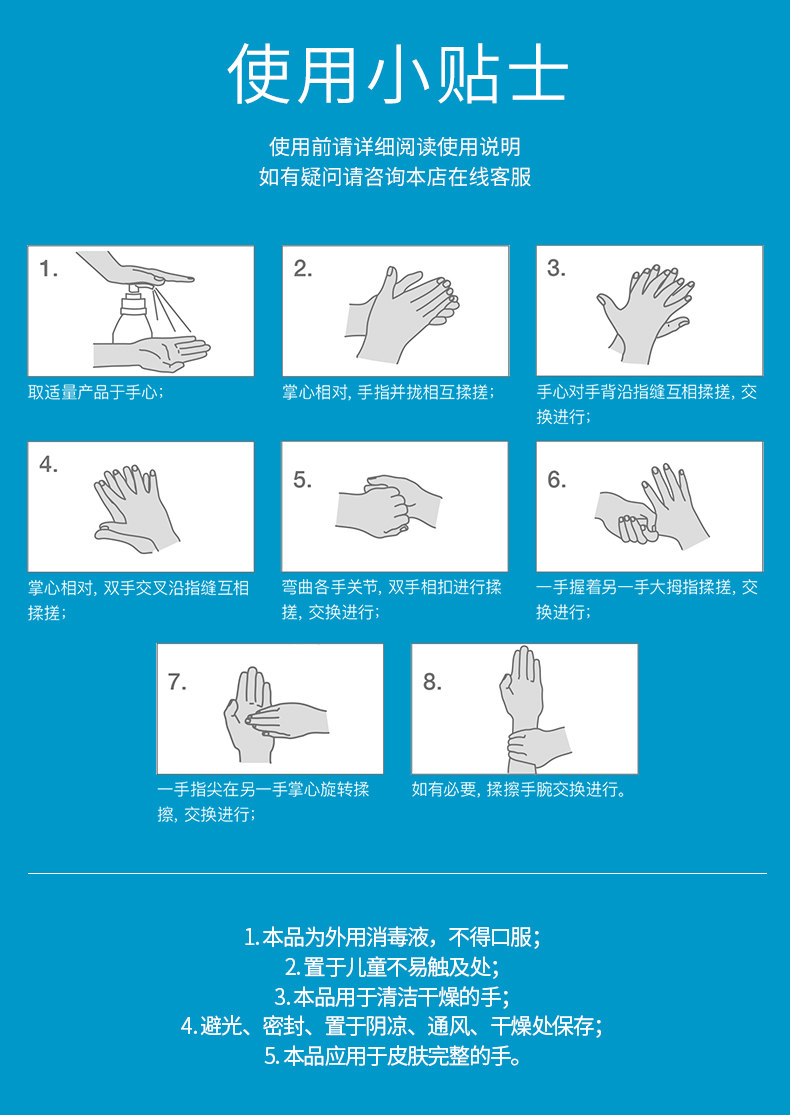 使用小贴士

使用前请详细阅读使用说明
如有疑问请咨询本店在线客服

1.

取适量产品于手心；

2.

掌心相对，手指并拢相互揉搓；

3.

手心对手背沿指缝互相揉搓，交换进行；

4.

掌心相对，双手交叉沿指缝互相揉搓；

5.

弯曲各手关节，双手相扣进行揉搓，交换进行；

6.

一手握着另一手大拇指揉搓，交换进行；

7.

一手指尖在另一手掌心旋转揉擦，交换进行；

8.

如有必要，揉擦手腕交换进行。

1.本品为外用消毒液，不得口服；
2.置于儿童不易触及处；
3.本品用于清洁干燥的手；
4.避光、密封、置于阴凉、通风、干燥处保存；
5.本品应用于皮肤完整的手。