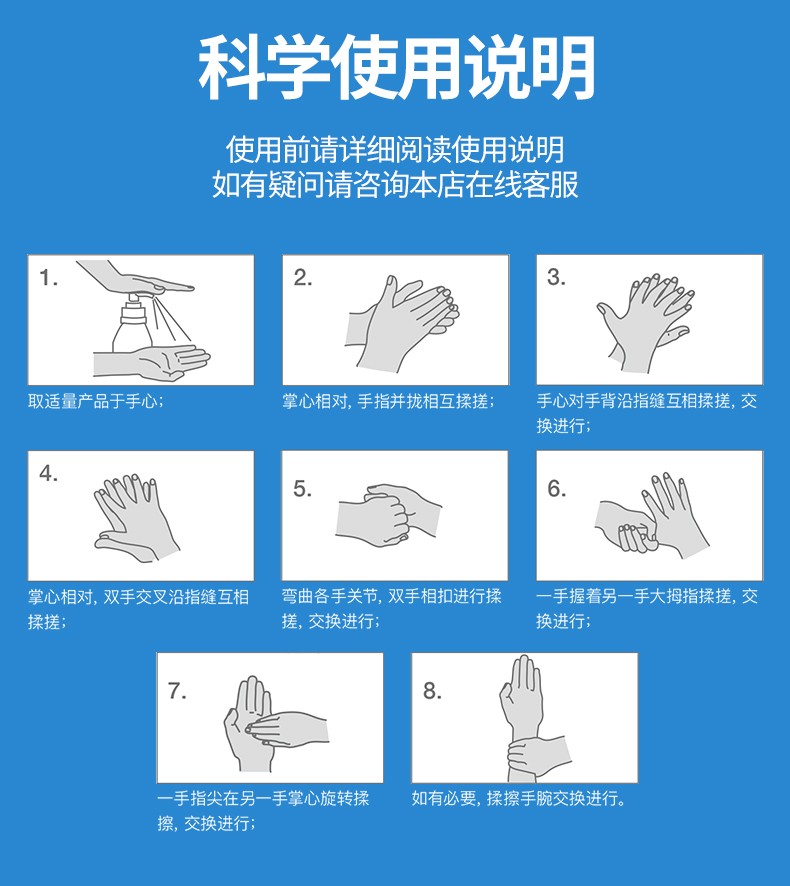 科学使用说明

使用前请详细阅读使用说明
如有疑问请咨询本店在线客服

1.
取适量产品于手心;

2.
掌心相对, 手指并拢相互揉搓;

3.
手心对手背沿指缝互相揉搓, 交换进行;

4.
掌心相对, 双手交叉沿指缝互相揉搓;

5.
弯曲各手关节, 双手相扣进行揉搓, 交换进行;

6.
一手握着另一手大拇指揉搓, 交换进行;

7.
一手指尖在另一手掌心旋转揉擦, 交换进行;

8.
如有必要, 揉擦手腕交换进行。