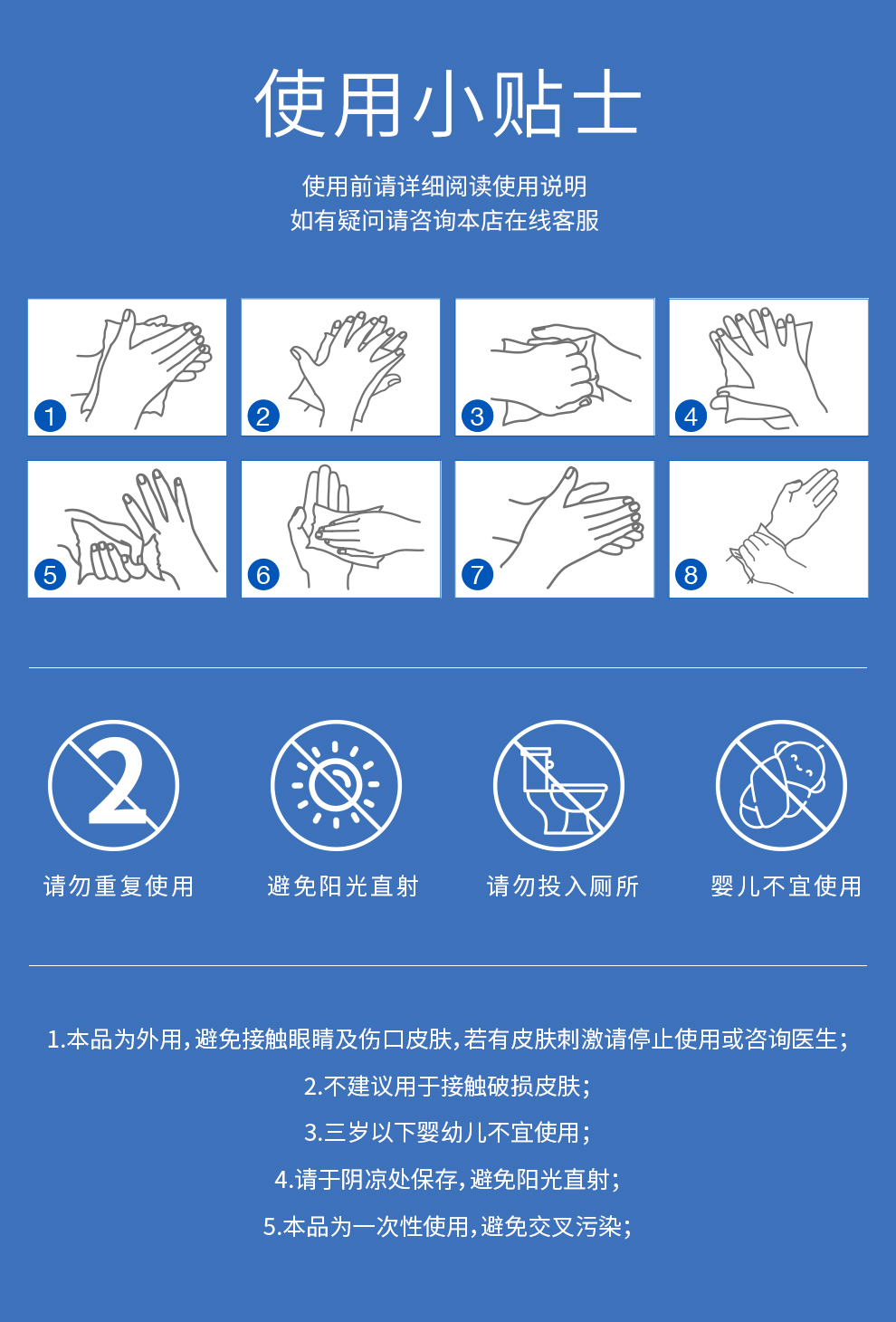 使用小贴士

使用前请详细阅读使用说明
如有疑问请咨询本店在线客服

1

2

3

4

5

6

7

8

2

请勿重复使用

避免阳光直射

请勿投入厕所

婴儿不宜使用

1.本品为外用,避免接触眼睛及伤口皮肤,若有皮肤刺激请停止使用或咨询医生;

2.不建议用于接触破损皮肤;

3.三岁以下婴幼儿不宜使用;

4.请于阴凉处保存,避免阳光直射;

5.本品为一次性使用,避免交叉污染;