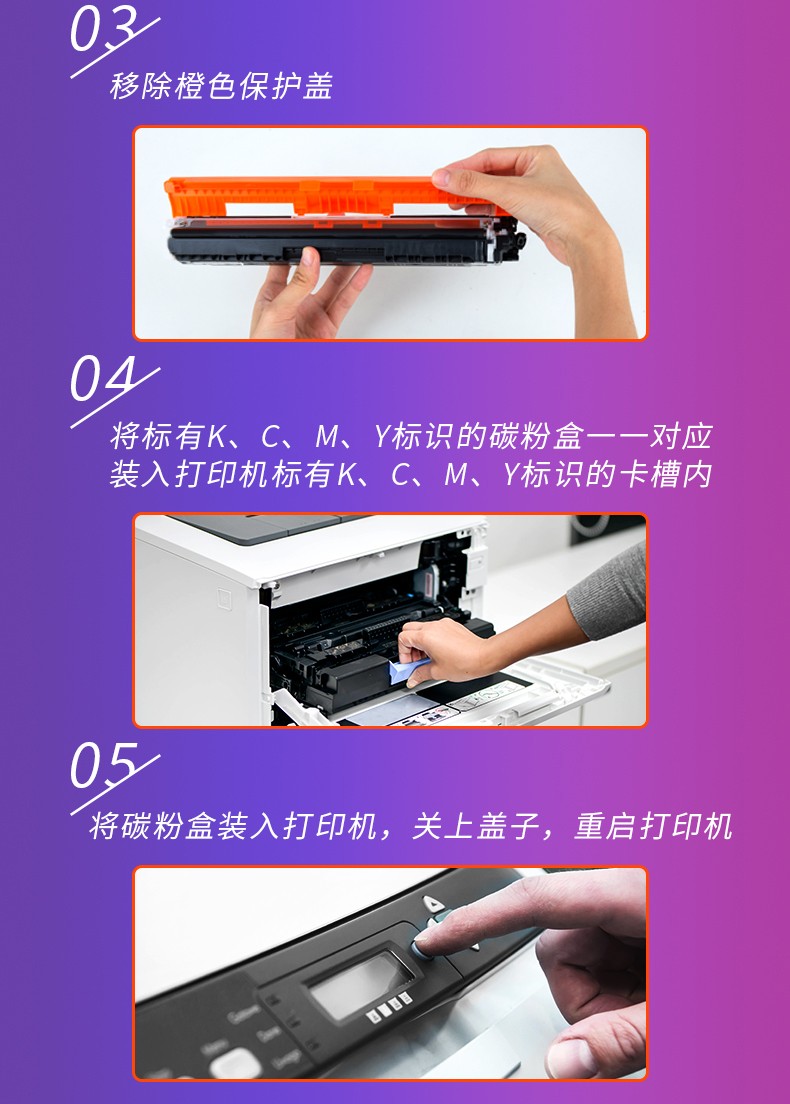 03
移除橙色保护盖

04
将标有K、C、M、Y标识的碳粉盒一一对应装入打印机标有K、C、M、Y标识的卡槽内

05
将碳粉盒装入打印机，关上盖子，重启打印机