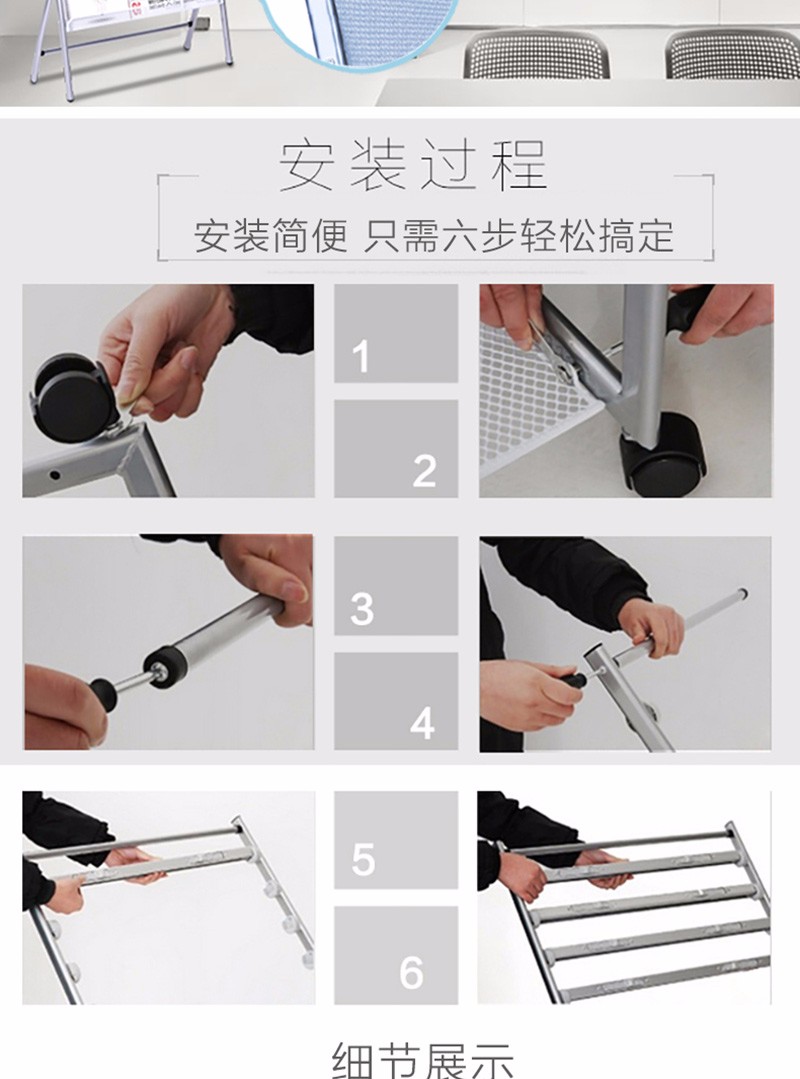 安装过程

安装简便 只需六步轻松搞定

1

2

3

4

5

6

细节展示